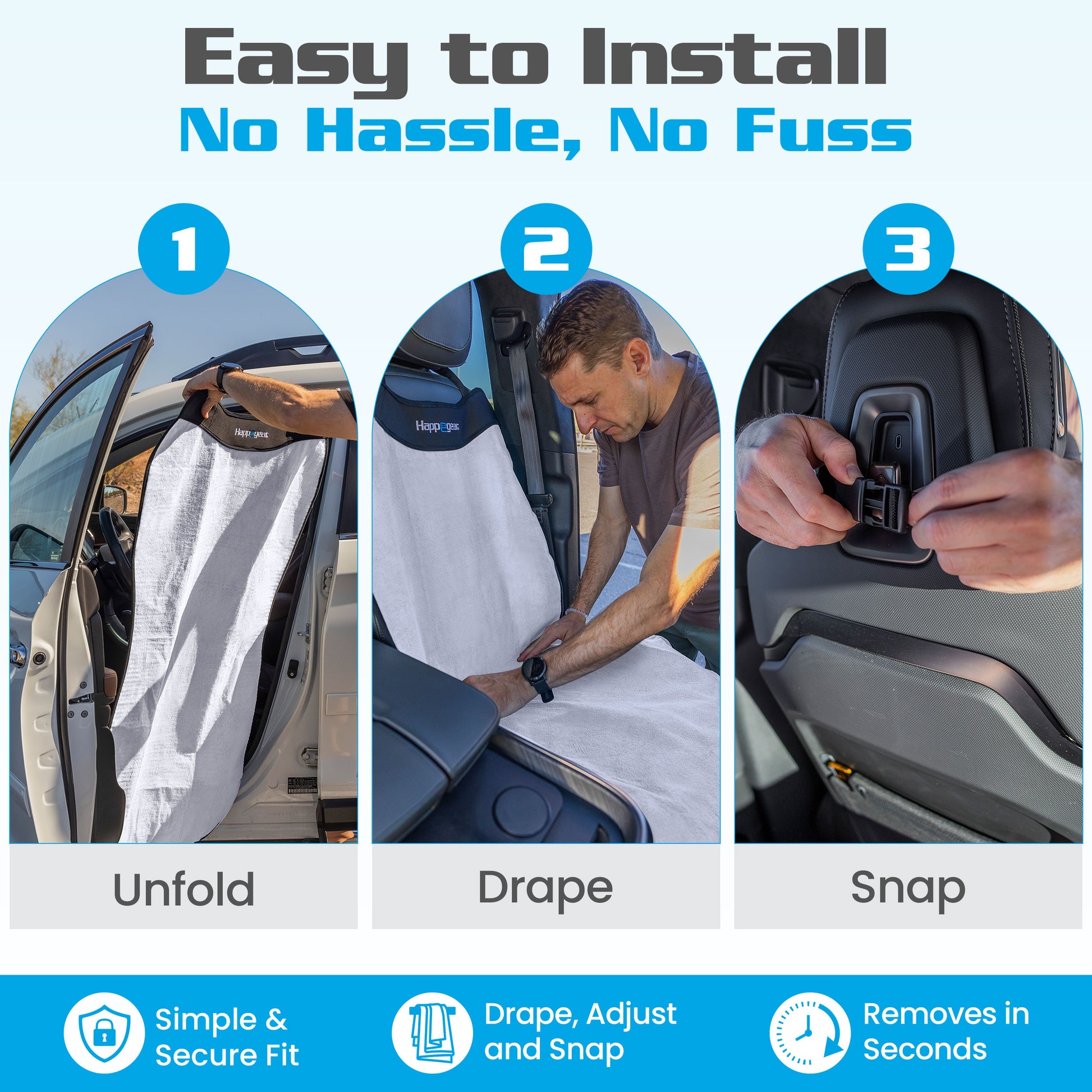 Easy to Install
No Hassle, No Fuss

1

Happegear

Unfold

2

Happegear

Drape

3

Snap

Simple & Secure Fit

Drape, Adjust and Snap

Removes in Seconds